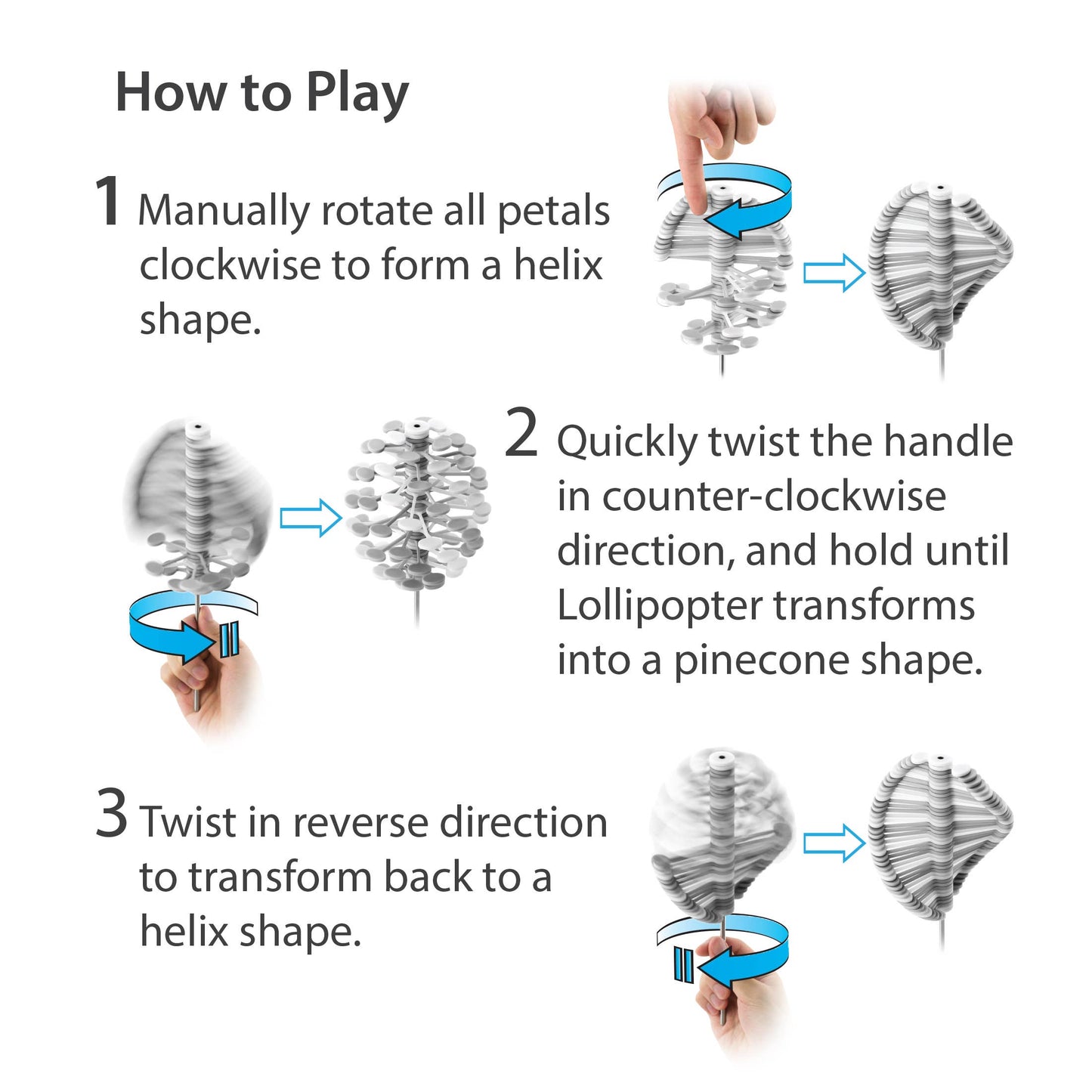 How to Play

1 Manually rotate all petals clockwise to form a helix shape.

2 Quickly twist the handle in counter-clockwise direction, and hold until Lollipopter transforms into a pinecone shape.

3 Twist in reverse direction to transform back to a helix shape.